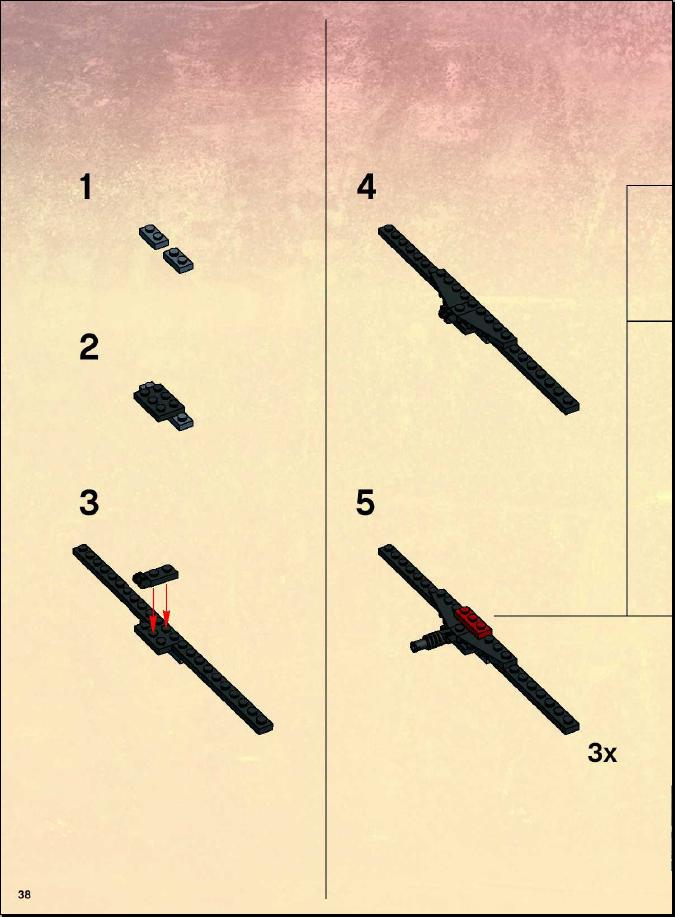 1

2

3

4

5

3x

38