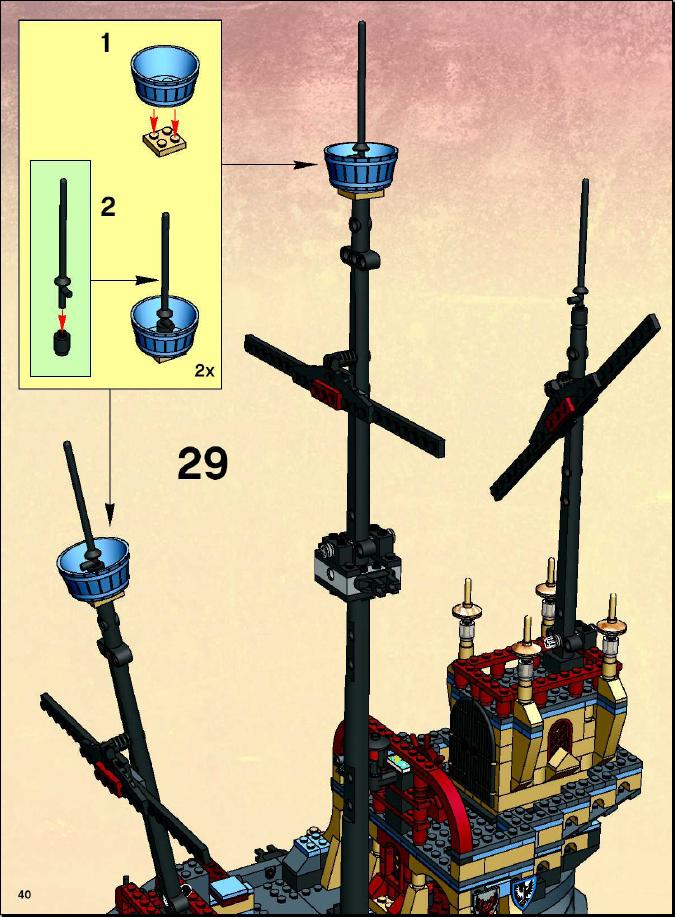 1

2

2x

29

40