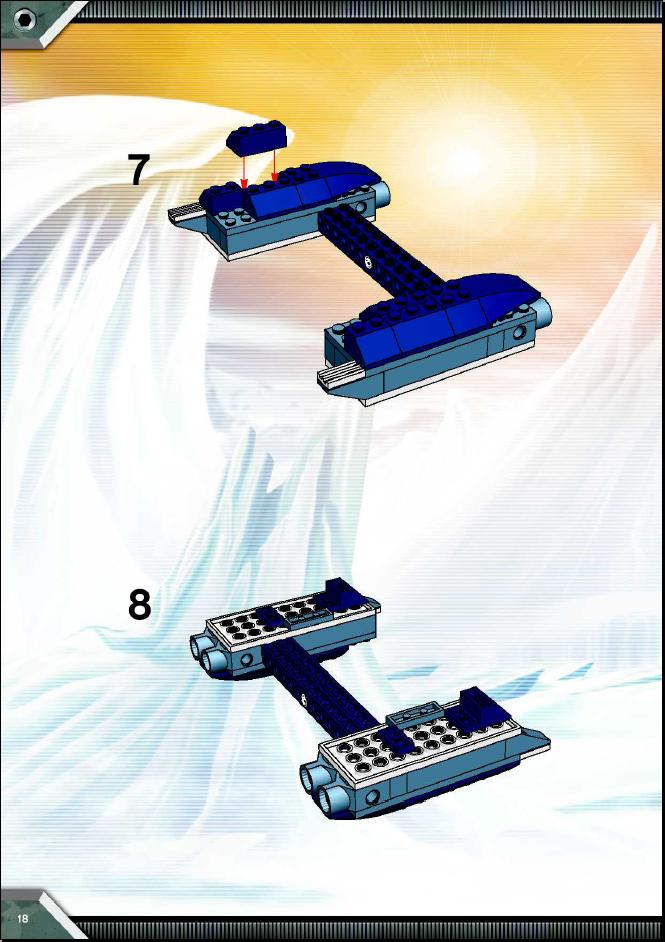 7

8

18