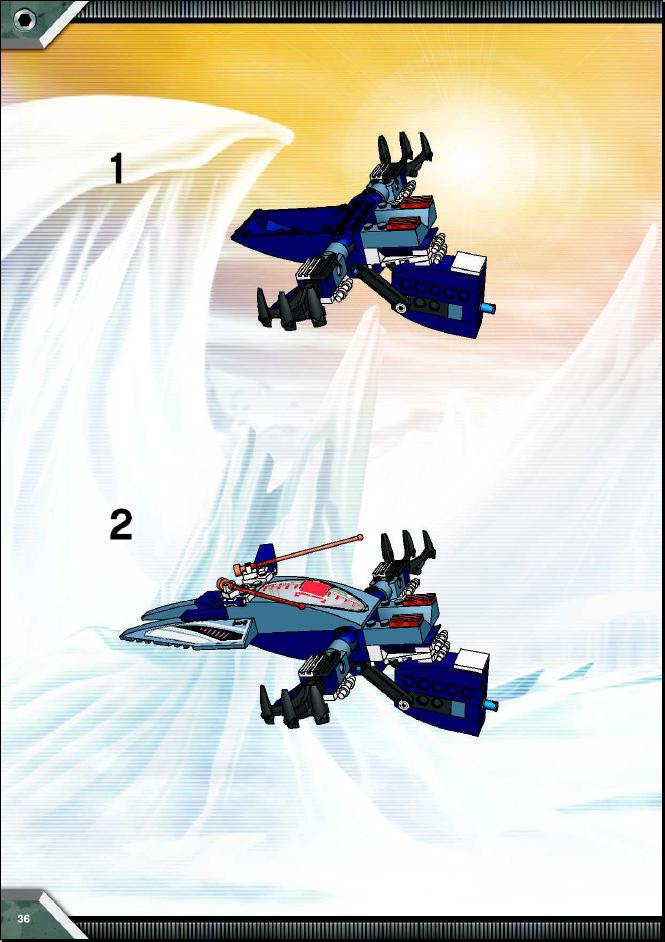 1

2

36