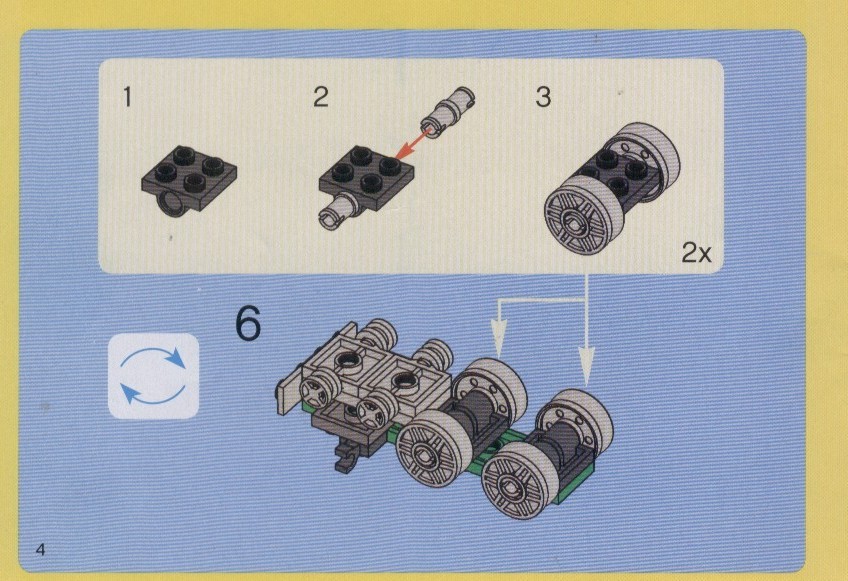 1
2
3
2x
6
4