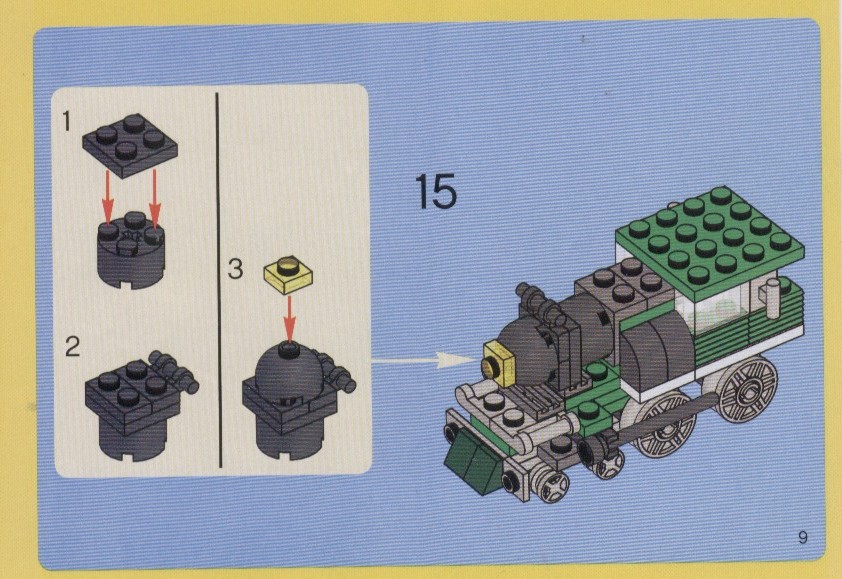 1

2

3

15

9