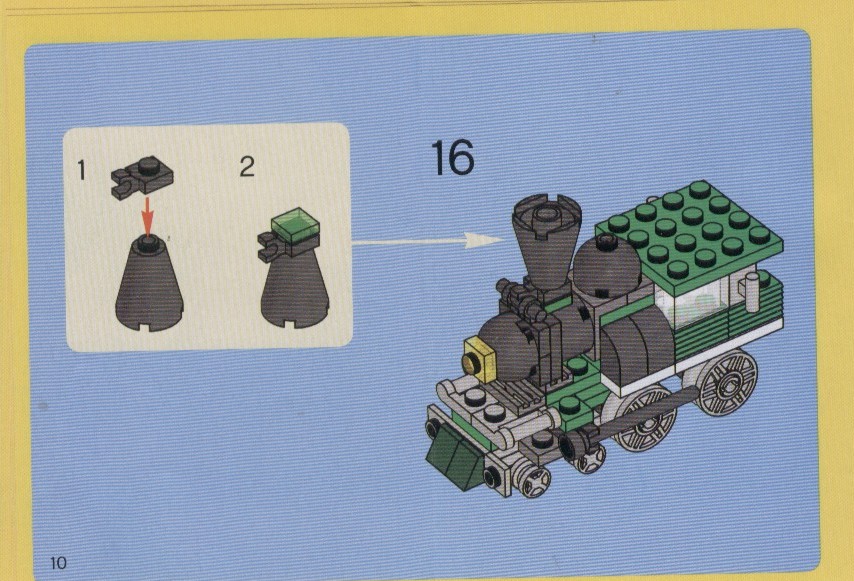 1

2

16

10