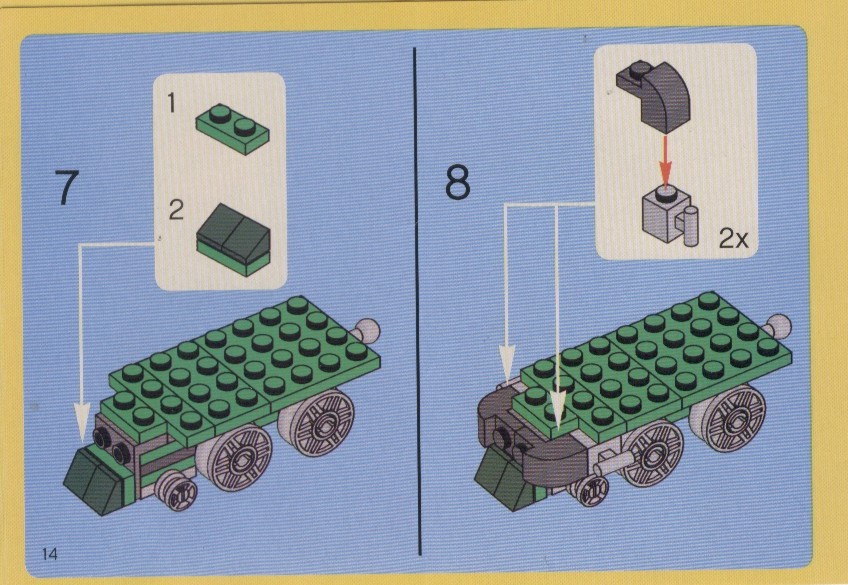 7

1

2

8

2x

14