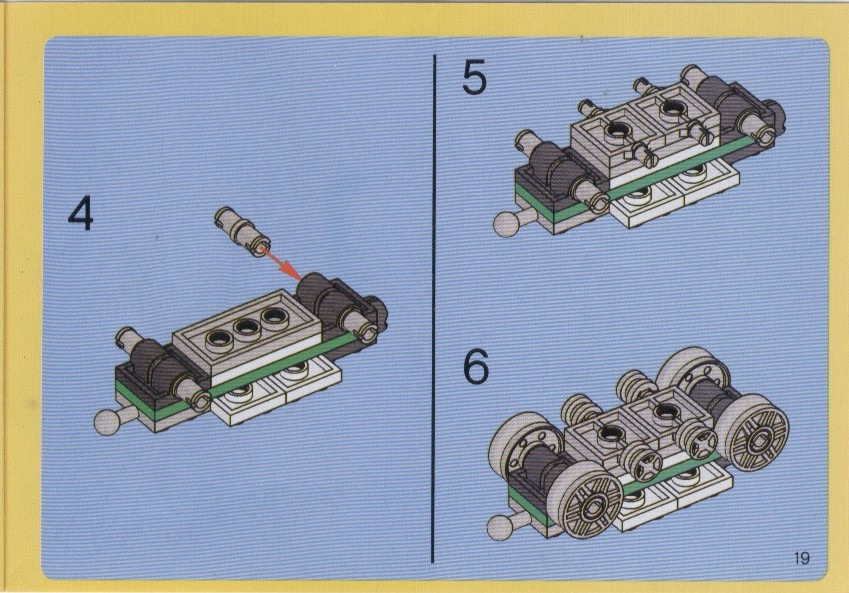 4

5

6

19