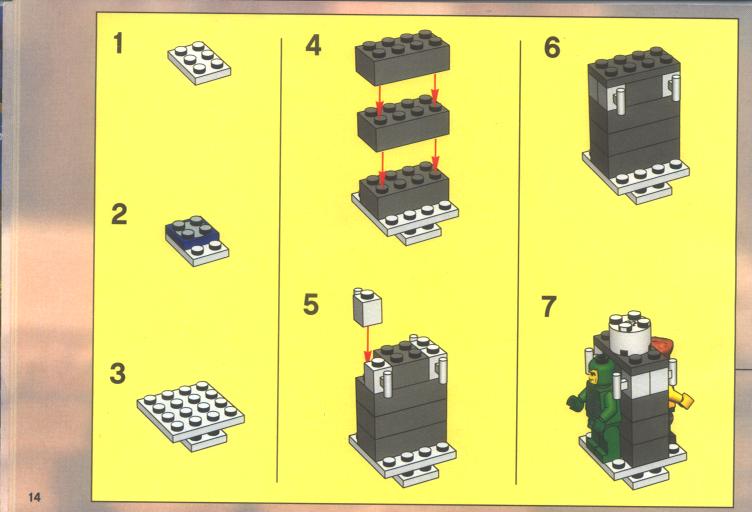 1

2

3

4

5

6

7

14