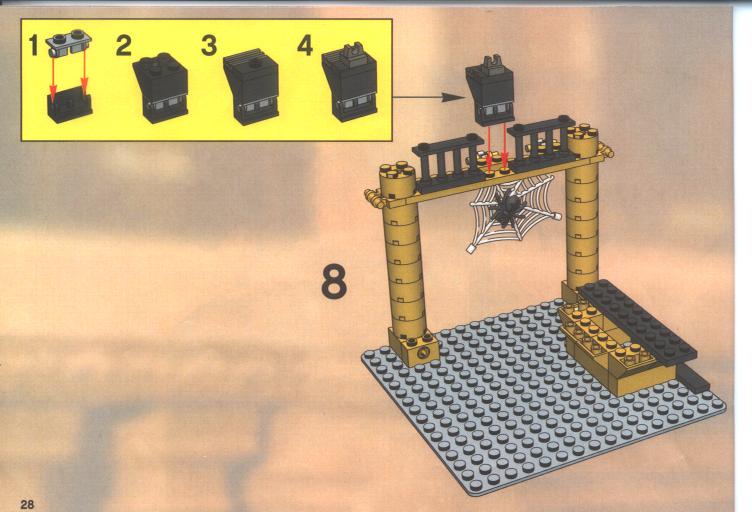 1 2 3 4

8

28