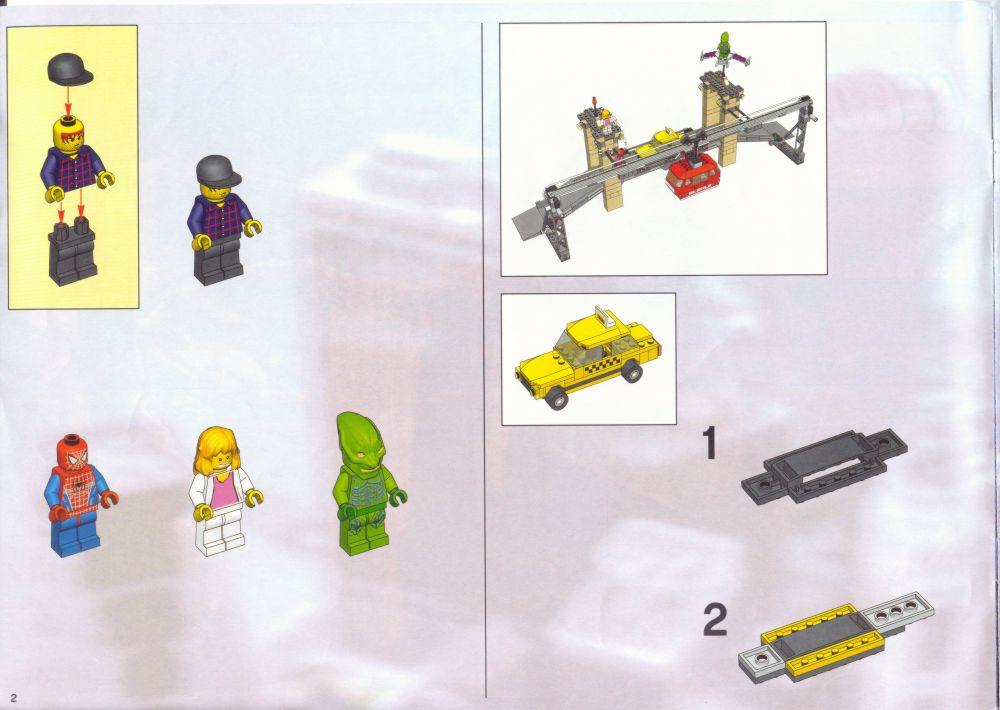 1

2

2