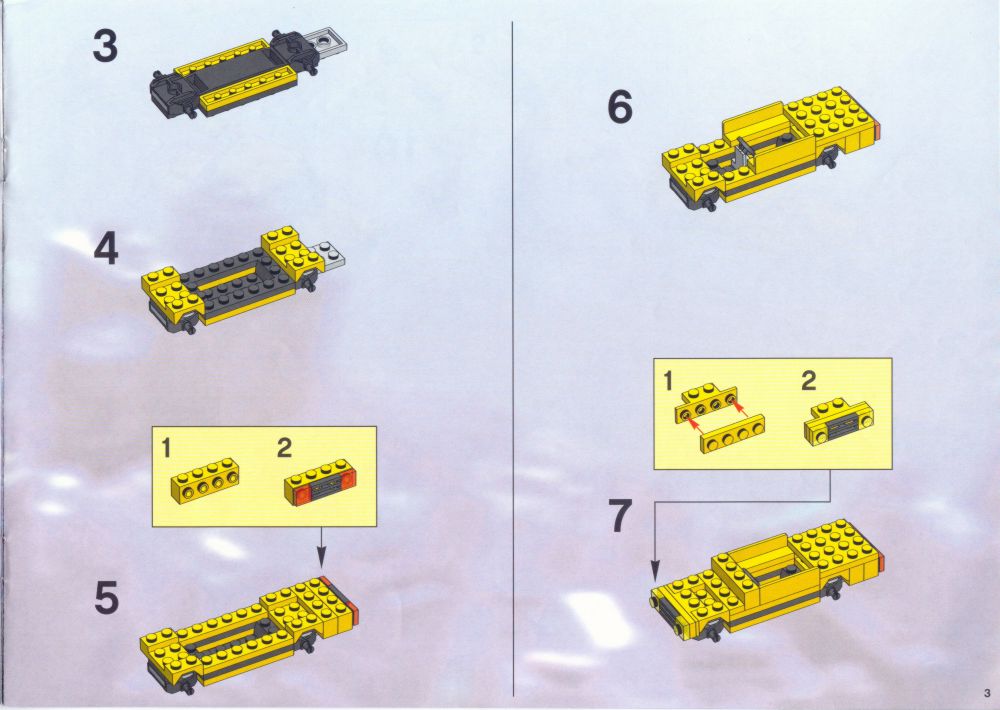 3

4

1

2

5

6

1

2

7

3