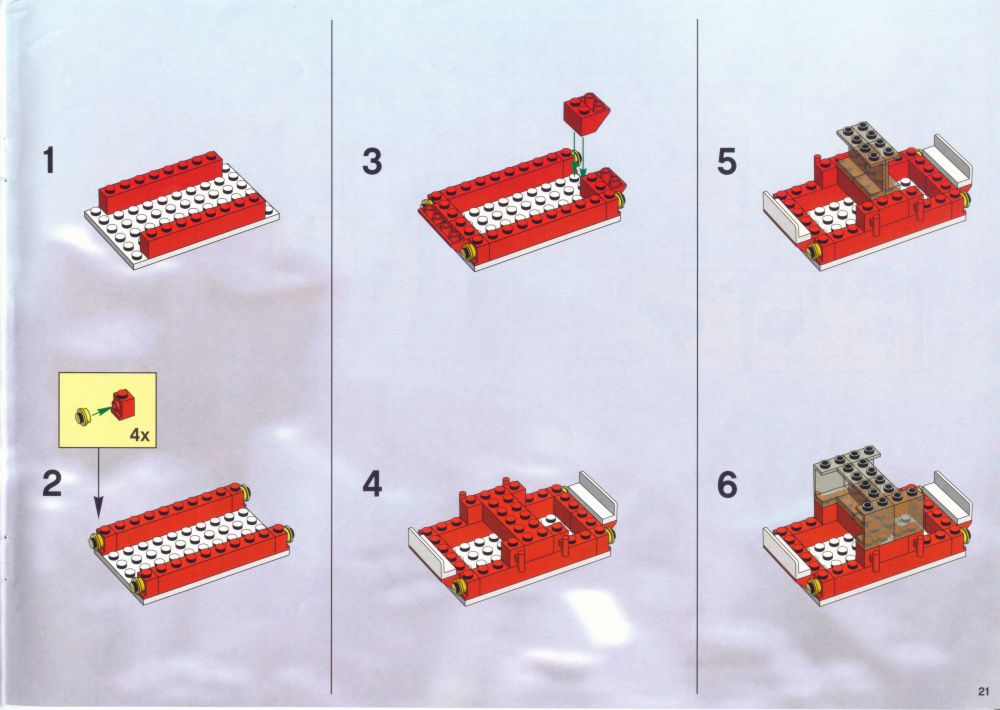 1

4x

2

3

4

5

6

21