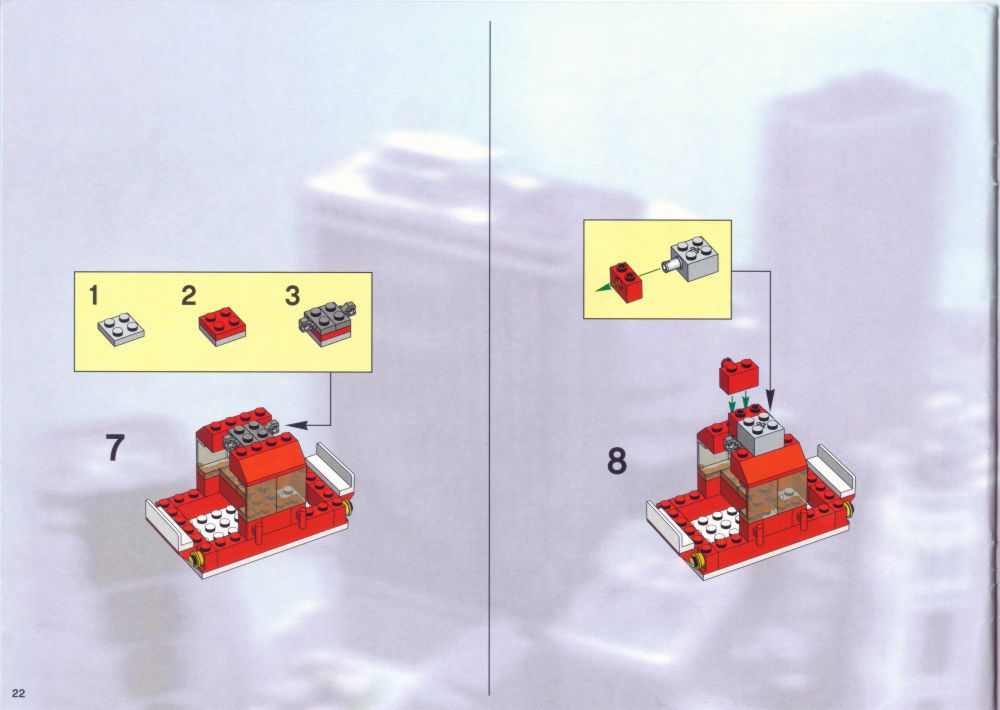 1 2 3

7

8

22