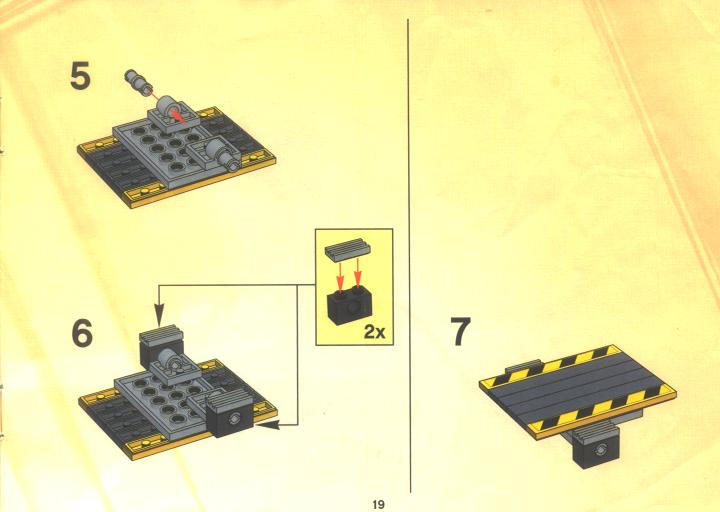 5

6

2x

7

19