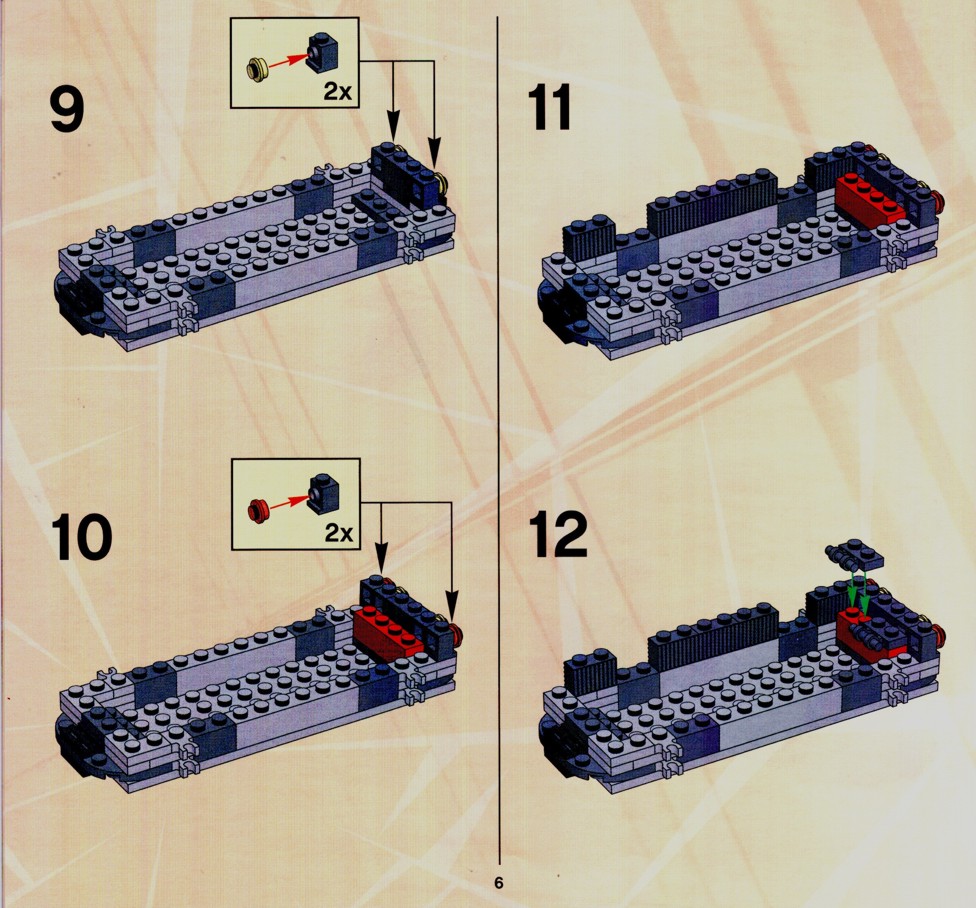 9

2x

10

2x

11

12

6