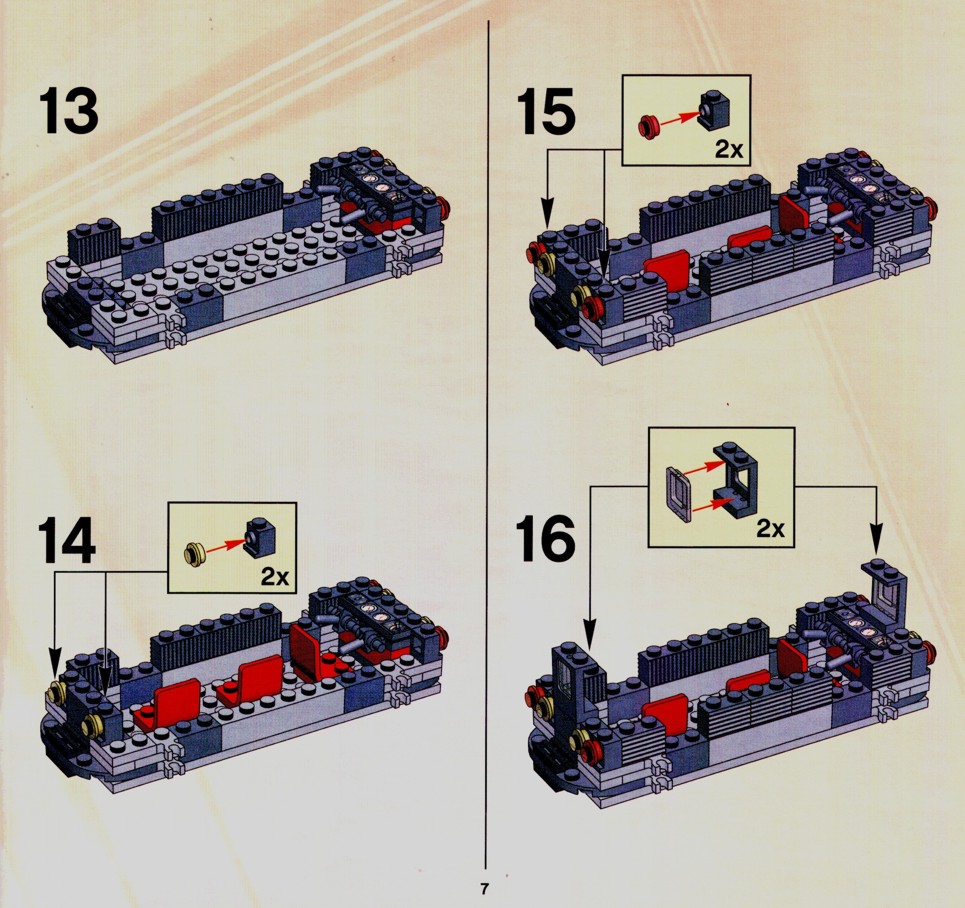 13

14

2x

15

2x

16

2x

7