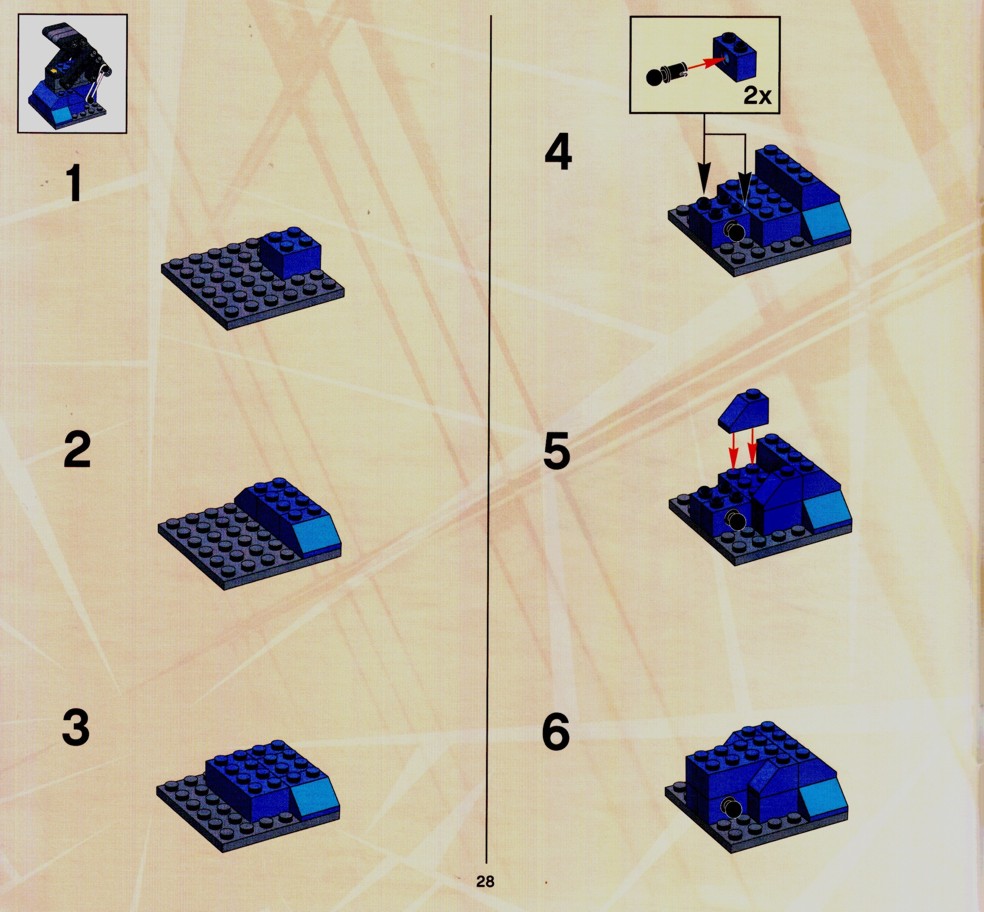 1

2

3

2x

4

5

6

28