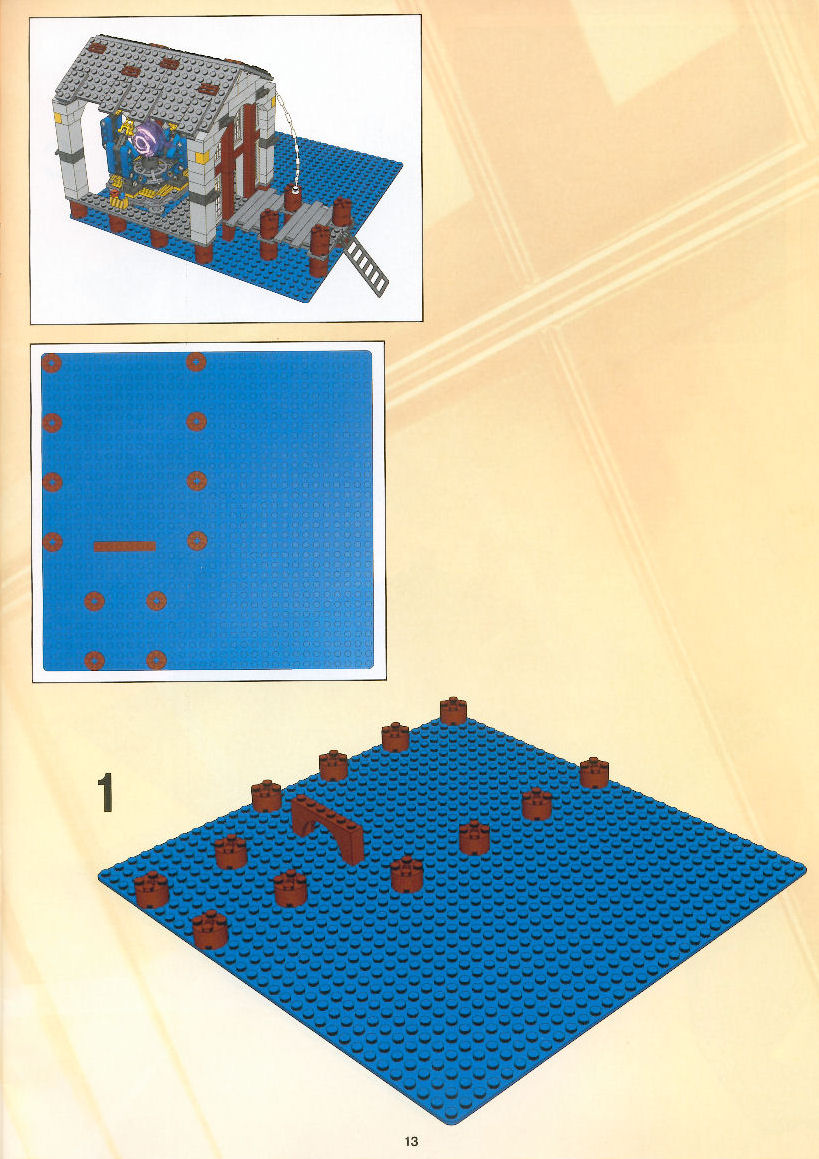 1

13