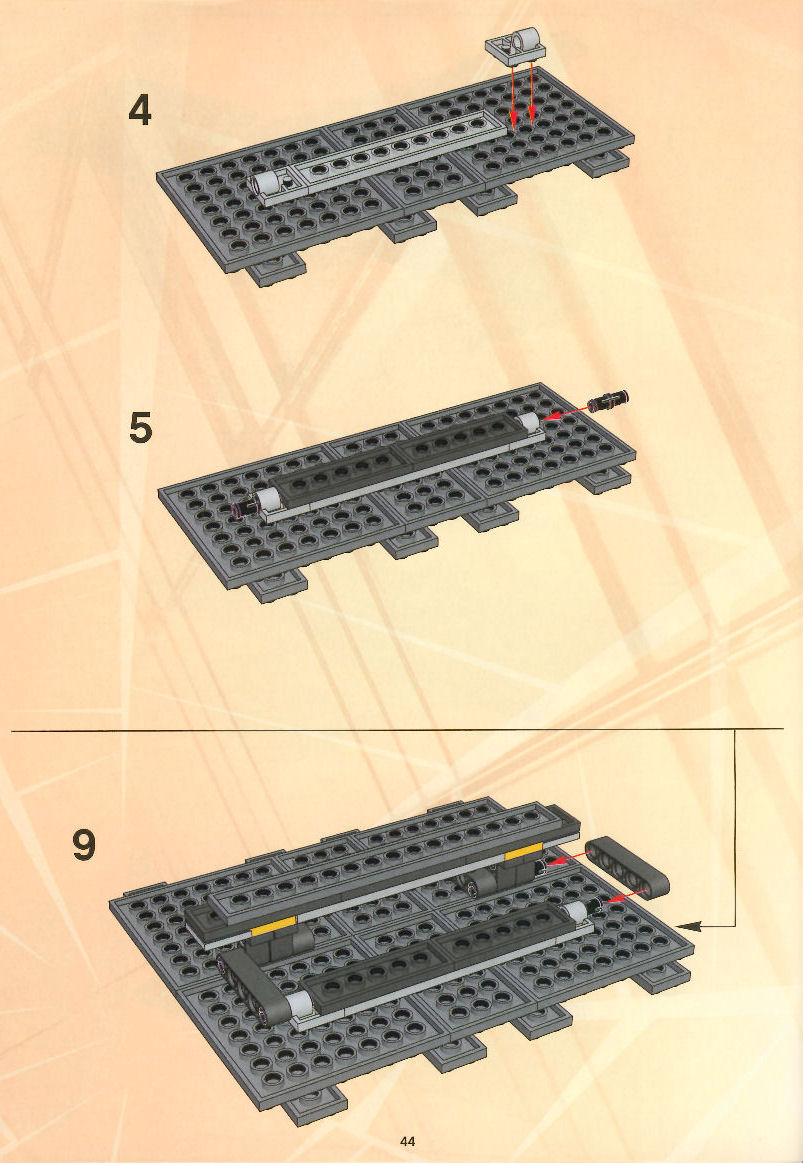 4

5

9

44