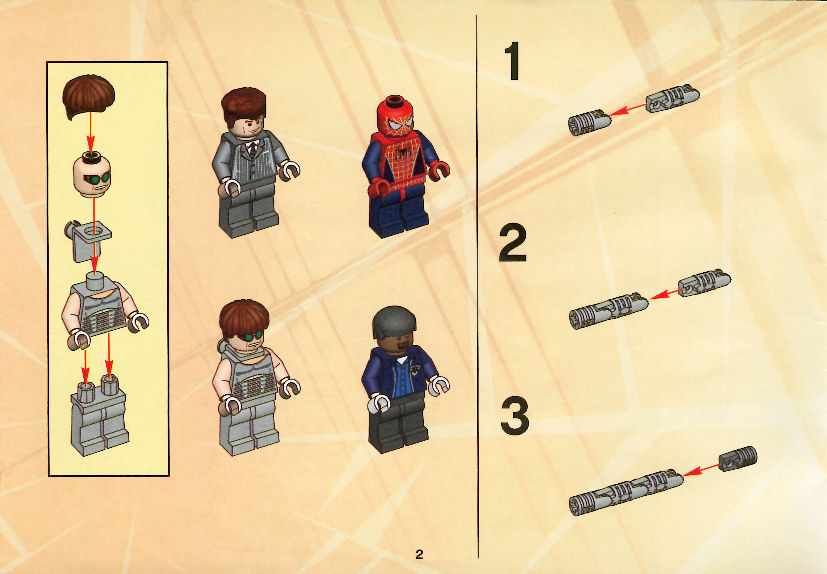 1

2

3

2