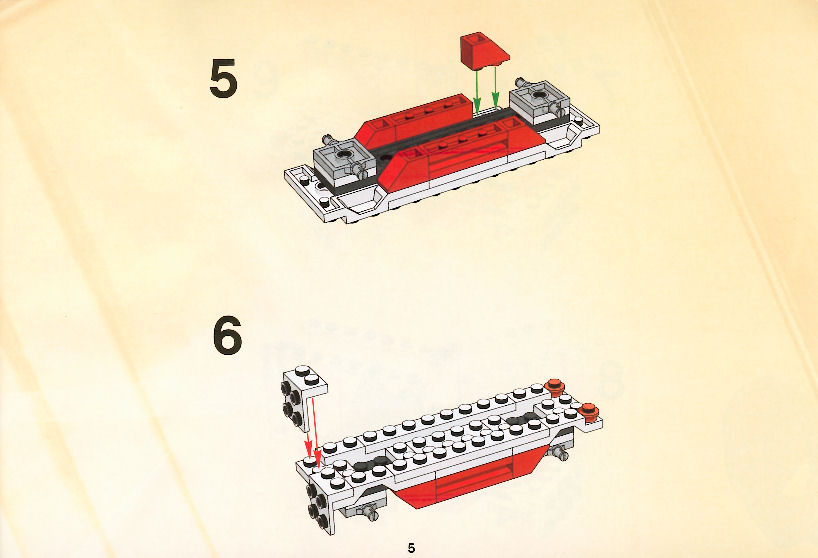 5

6

5