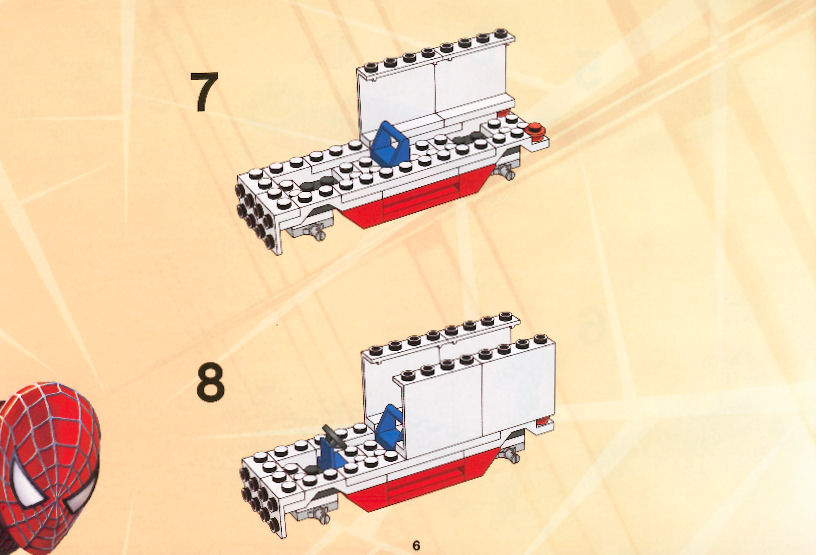 7

8

6