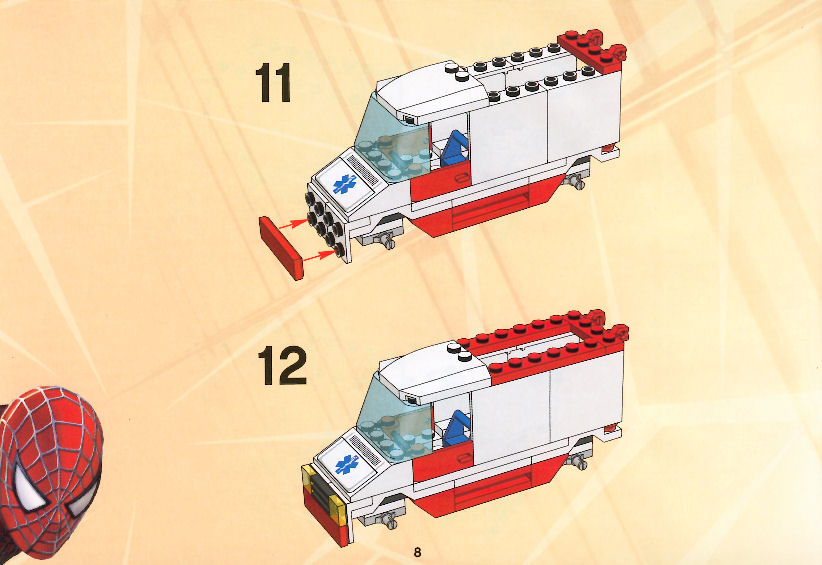 11

12

8