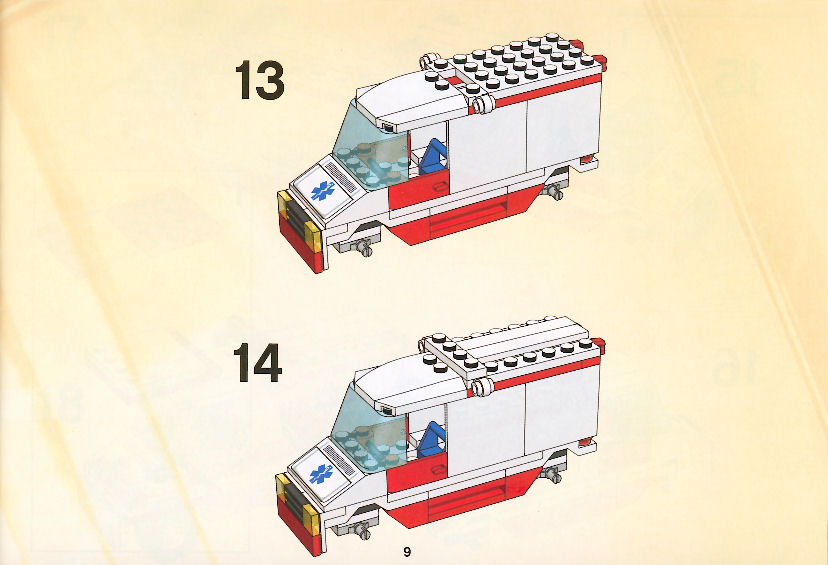 13

14

9