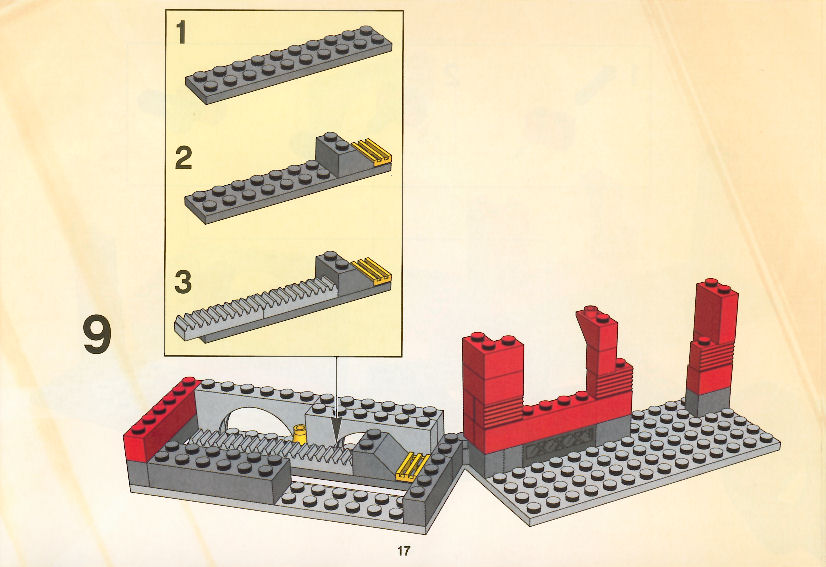 1

2

3

9

17