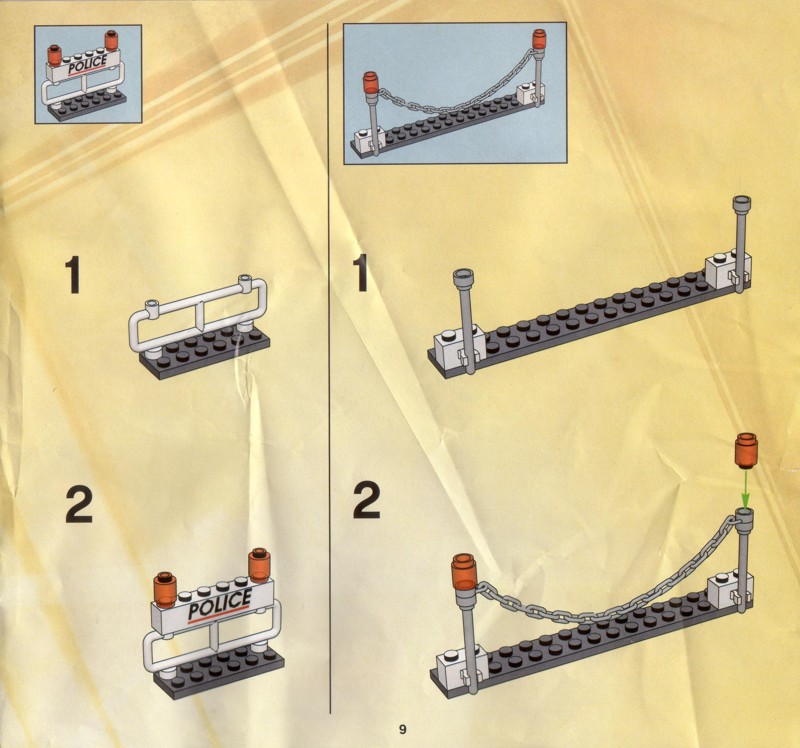 POLICE

1

2

POLICE

1

2

9