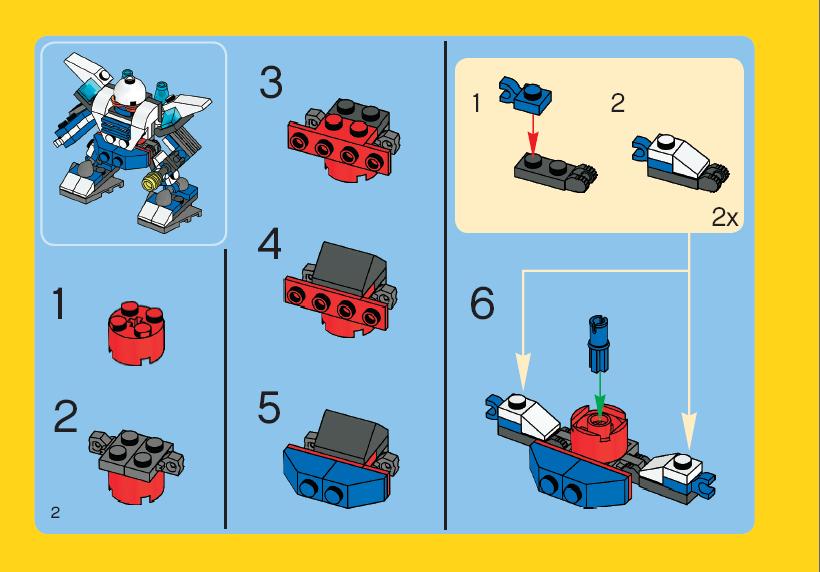 1

2

2

3

4

5

1

2

2x

6