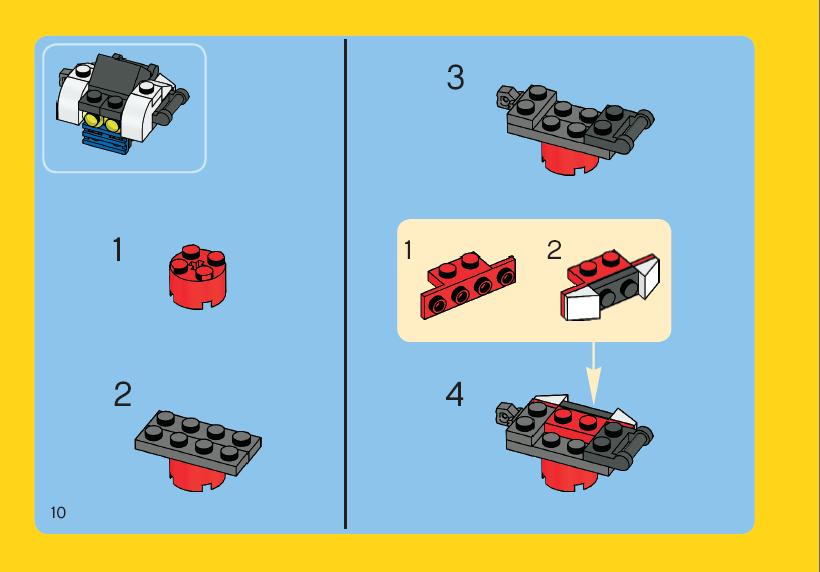 1

2

10

3

1

2

4