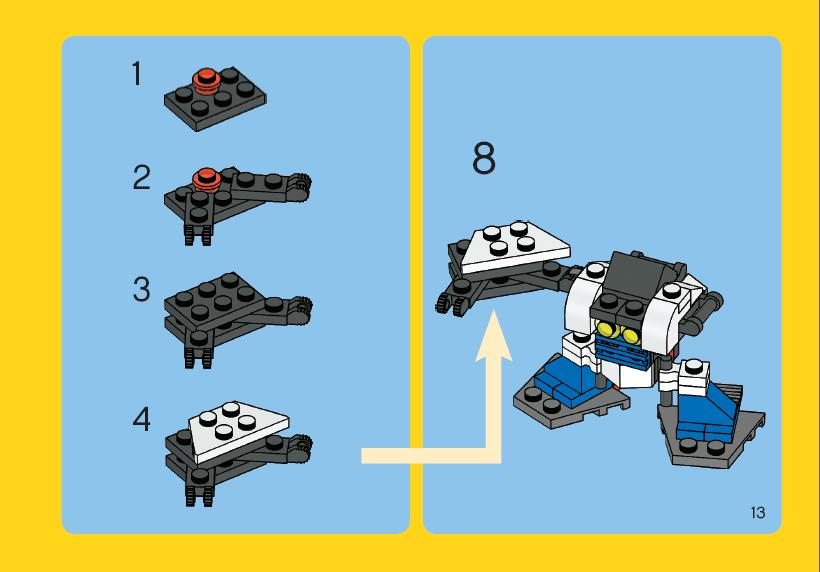 1

2

3

4

8

13