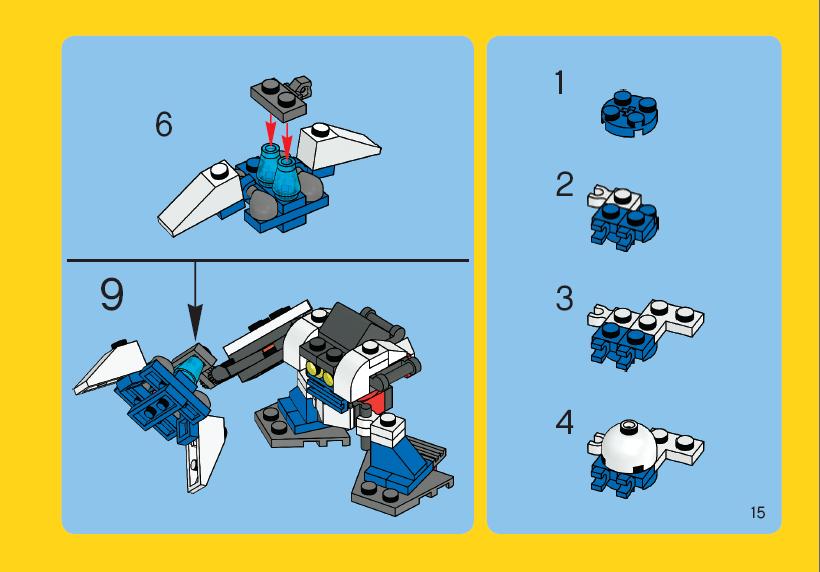 6

9

1

2

3

4

15