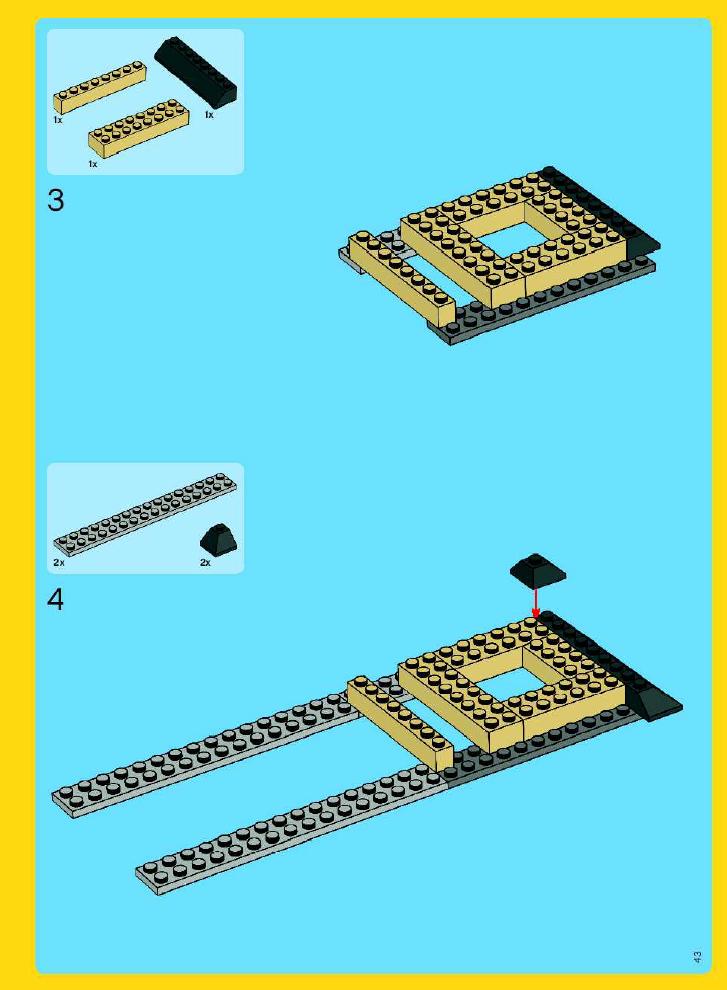 1x
1x
1x
3

2x
2x
4

43