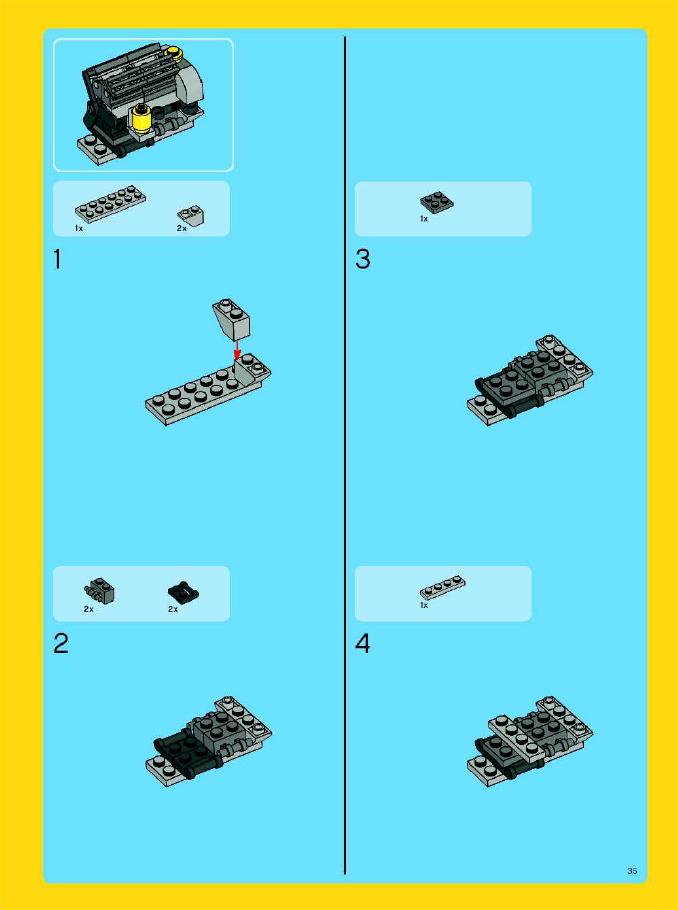 1x 2x

1

2x 2x

2

1x

3

1x

4

35