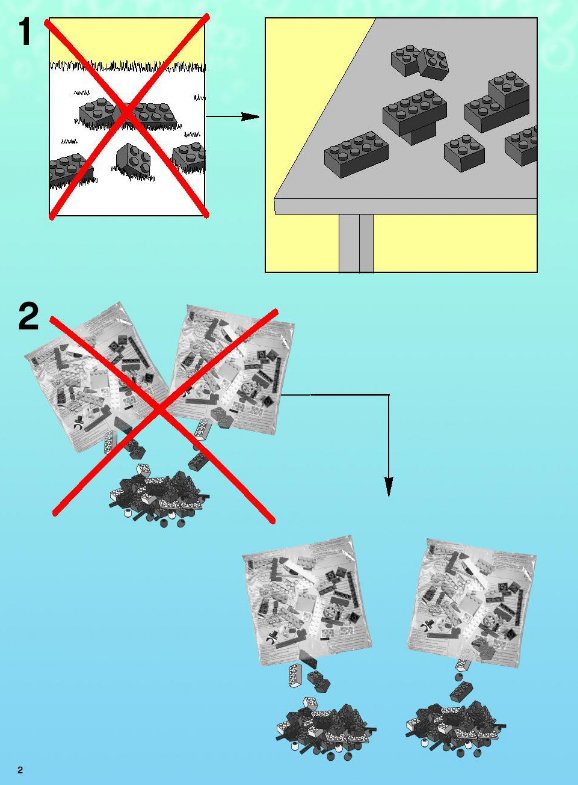 1

2

2