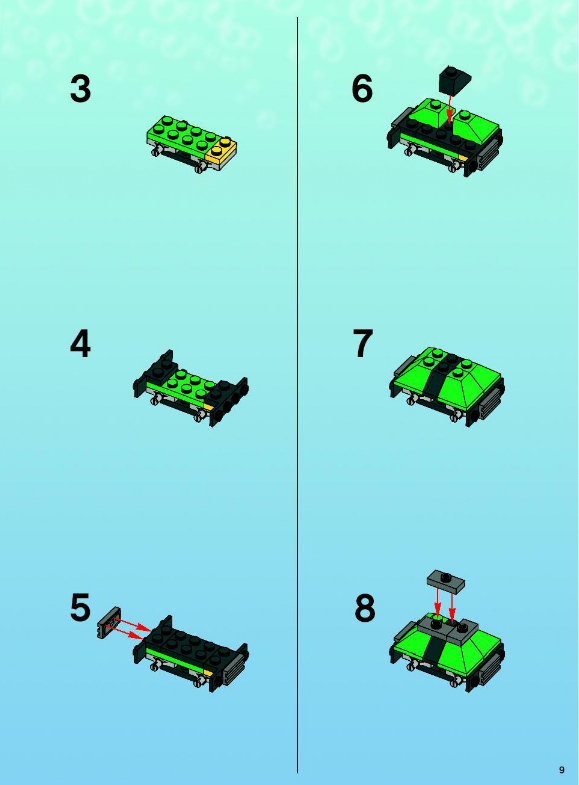 3

4

5

6

7

8

9