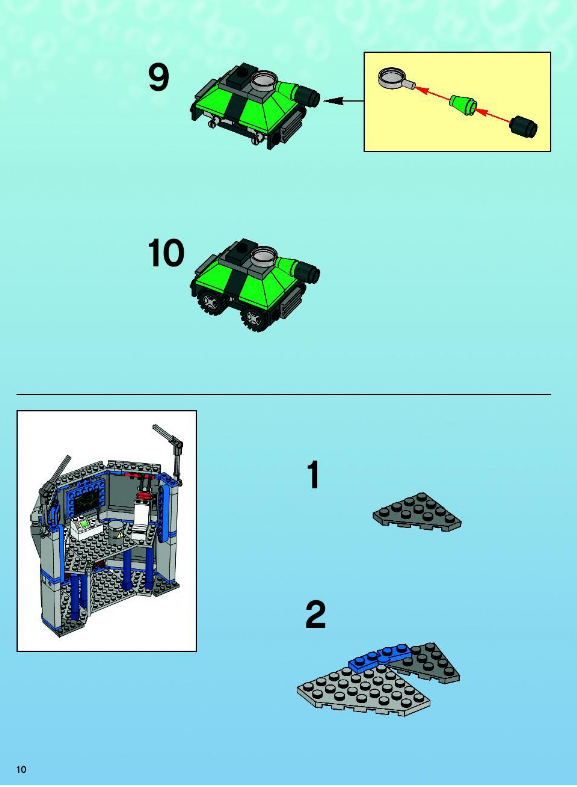 9

10

1

2

10