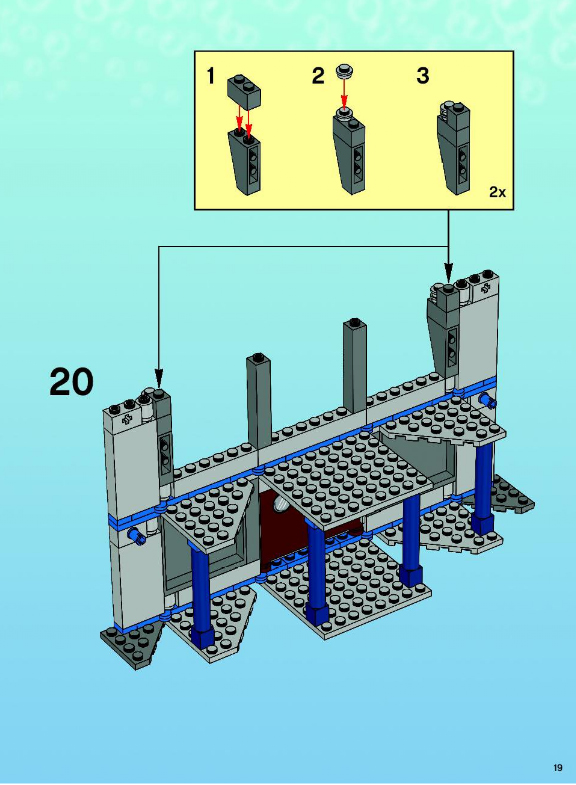 1

2

3

2x

20

19