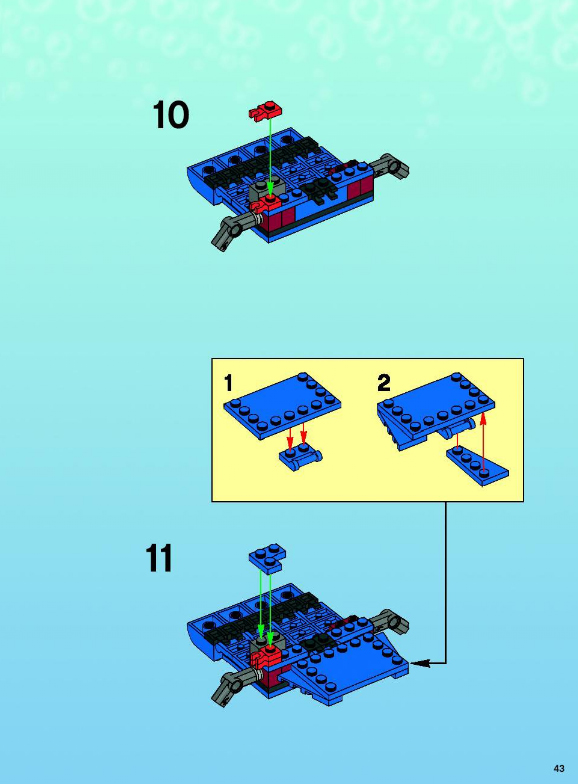 10

1

2

11

43