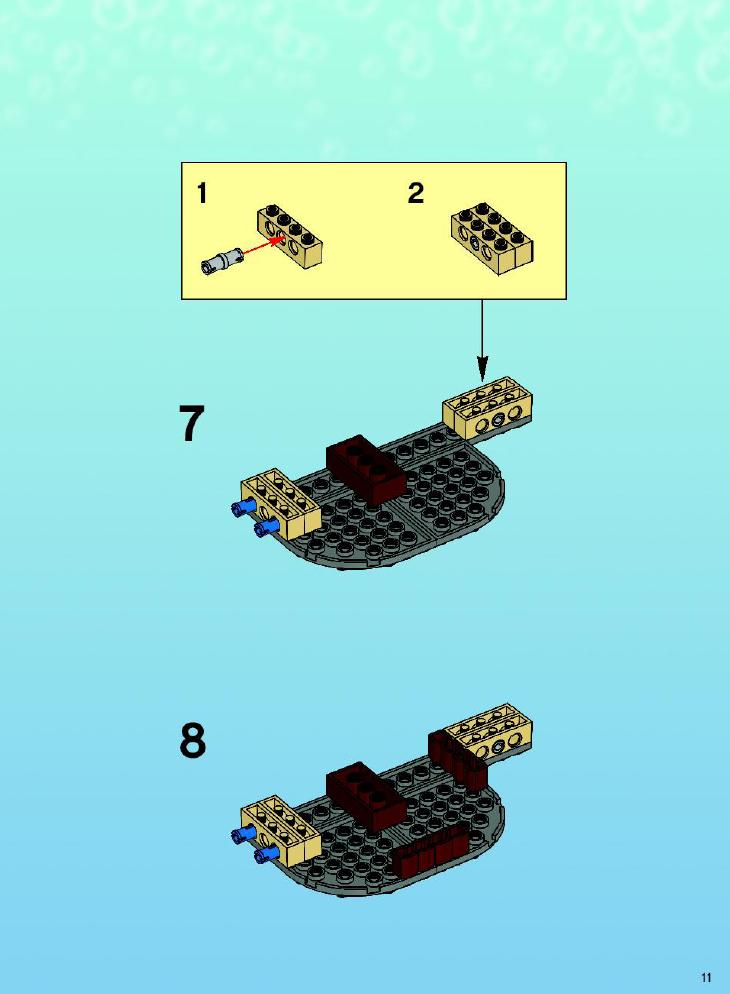 1

2

7

8

11