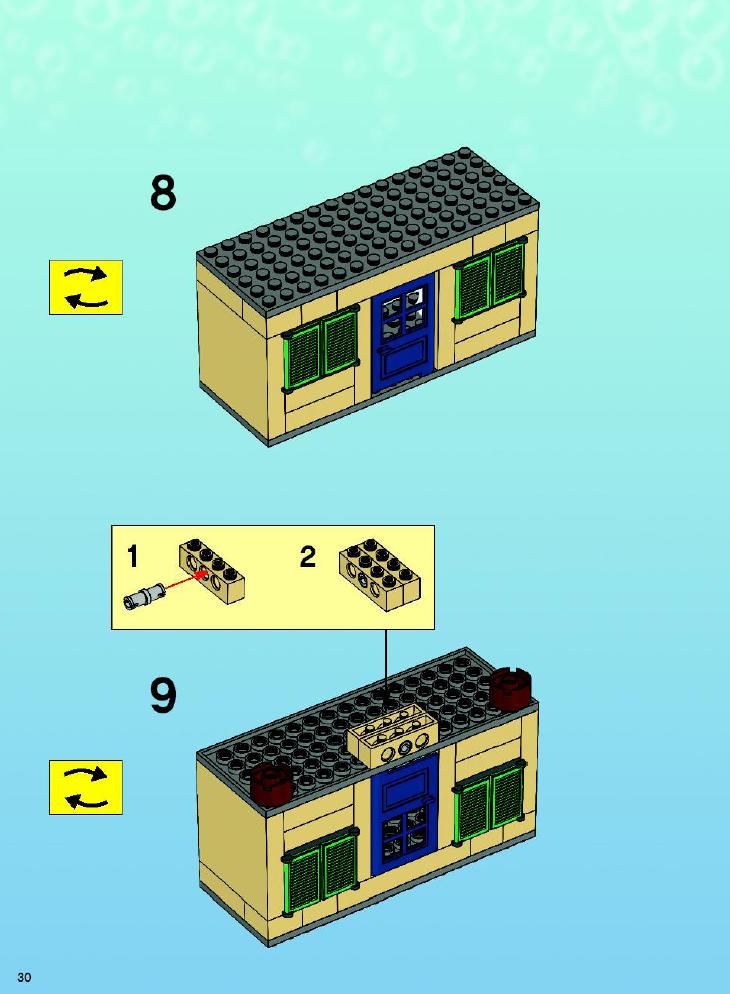 8

1

2

9

30