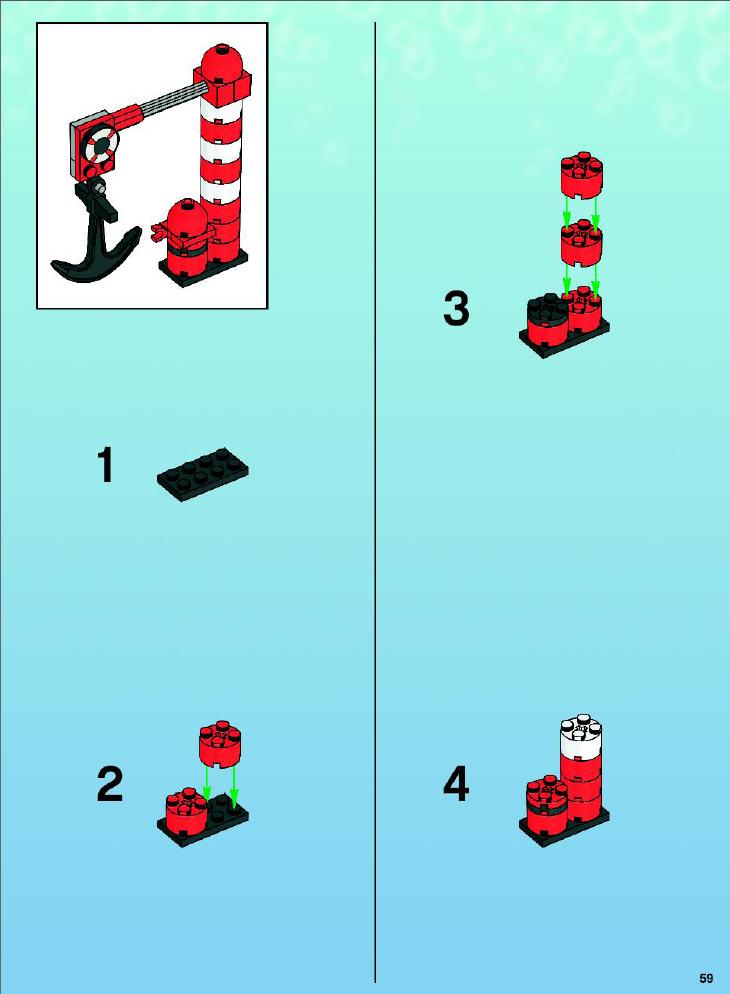 1

2

3

4

59