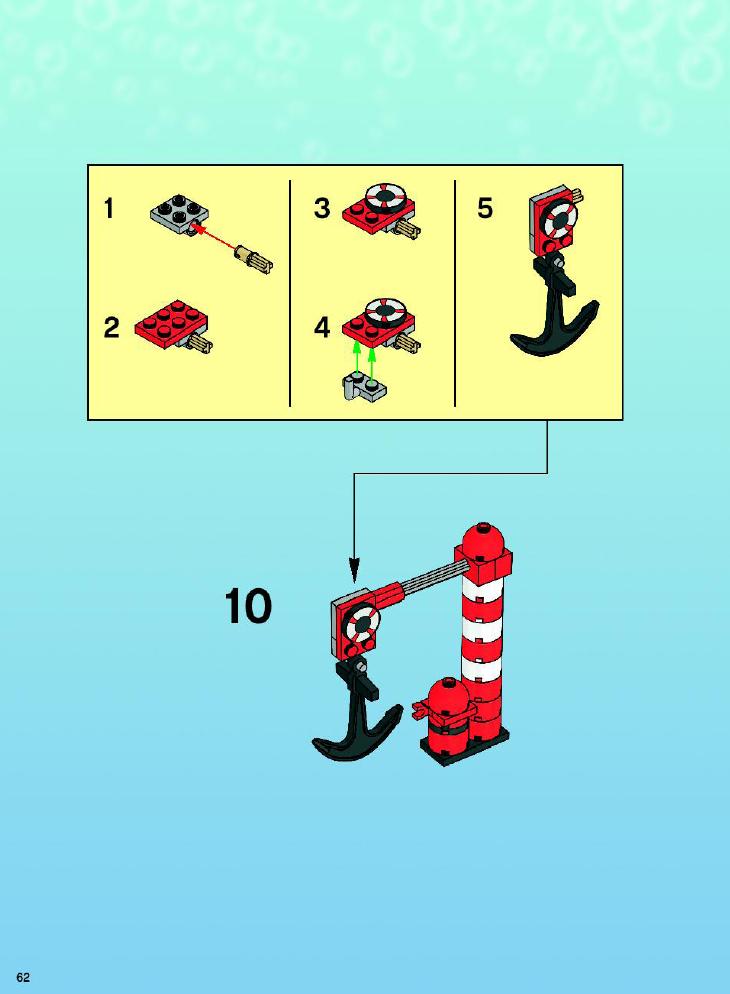 1

2

3

4

5

10

62