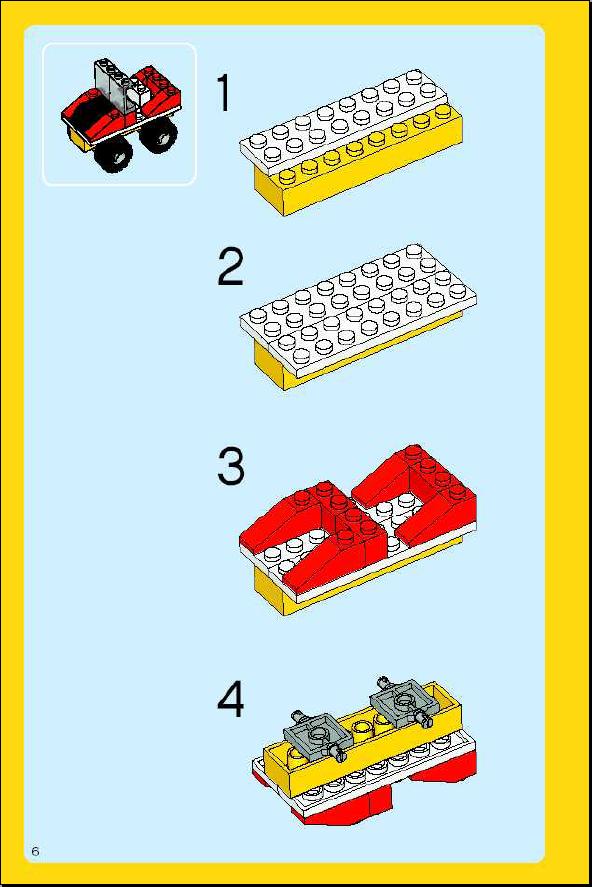 1

2

3

4

6