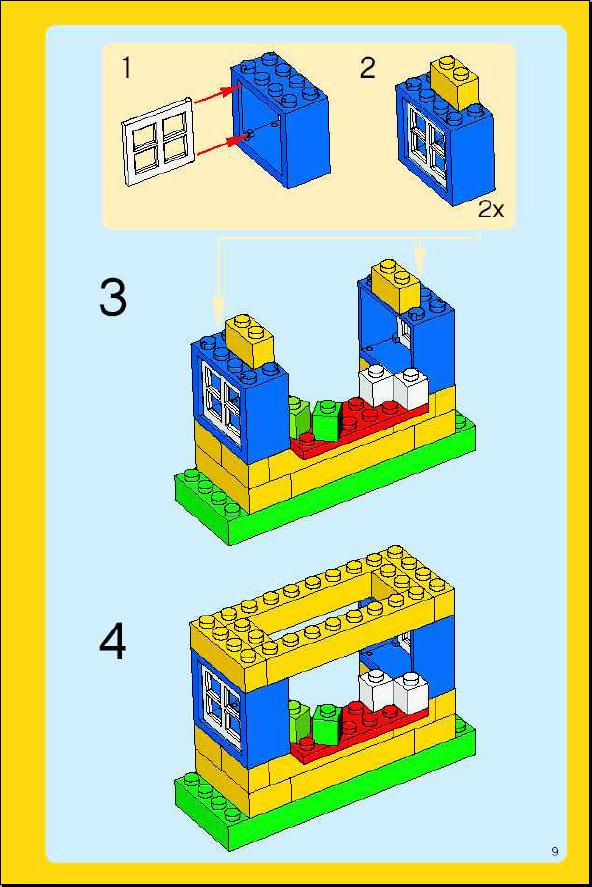 1

2

2x

3

4

9