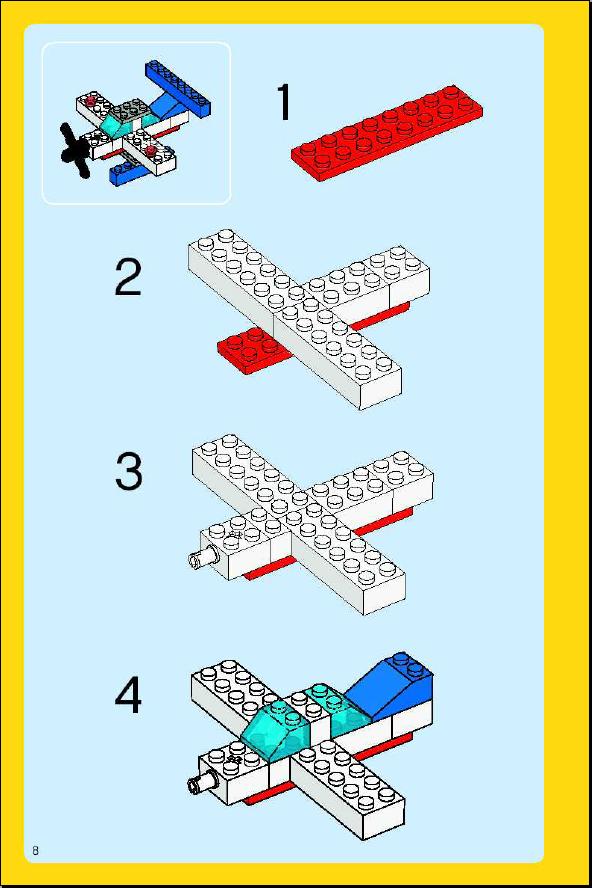 1

2

3

4

8