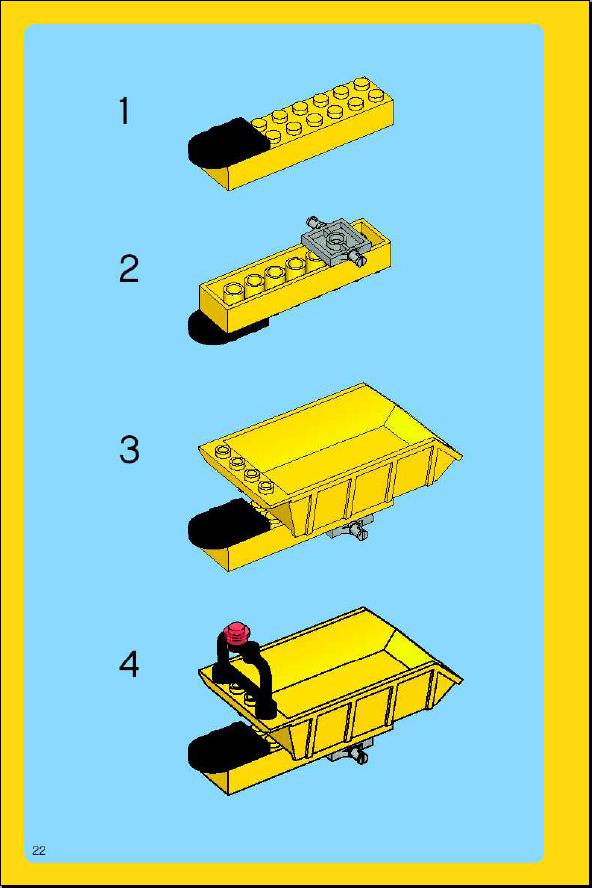 1

2

3

4

22