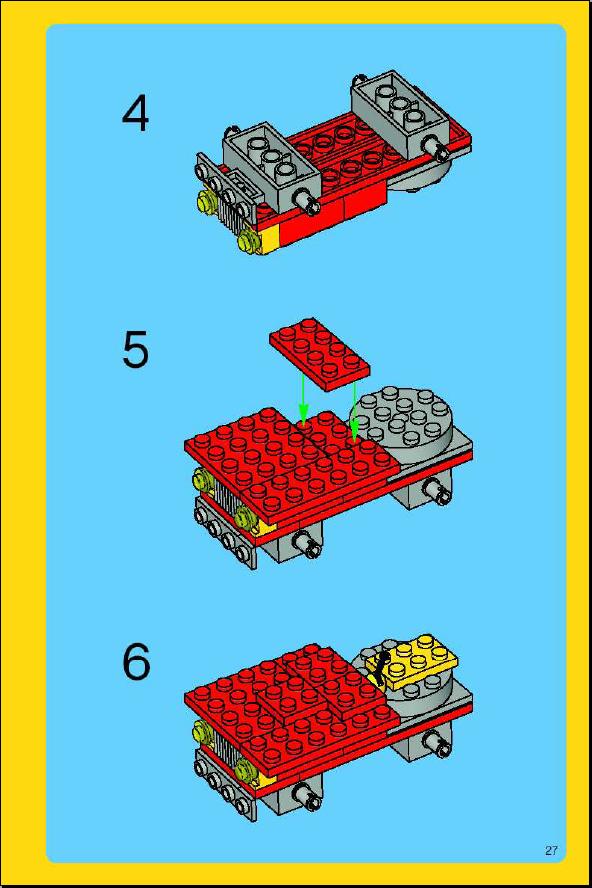 4

5

6

27