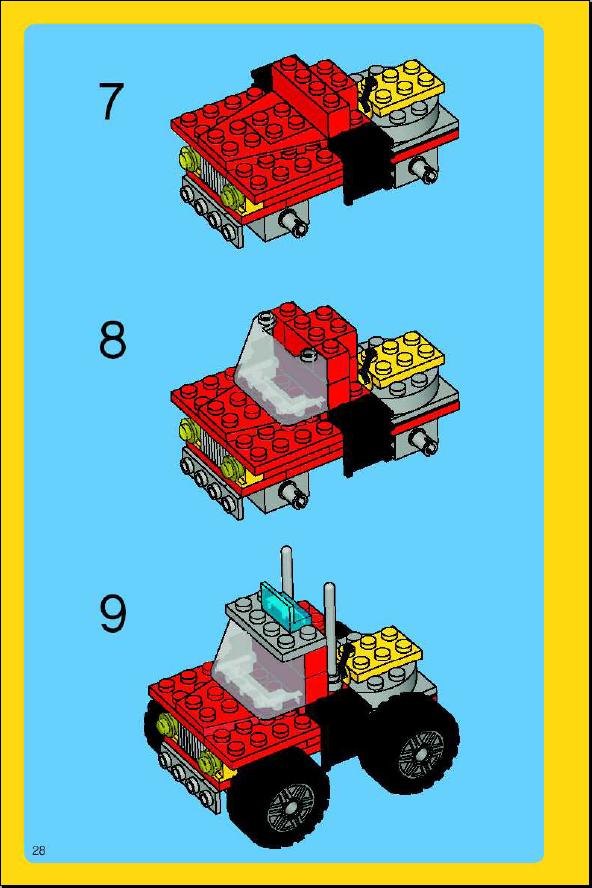 7

8

9

28