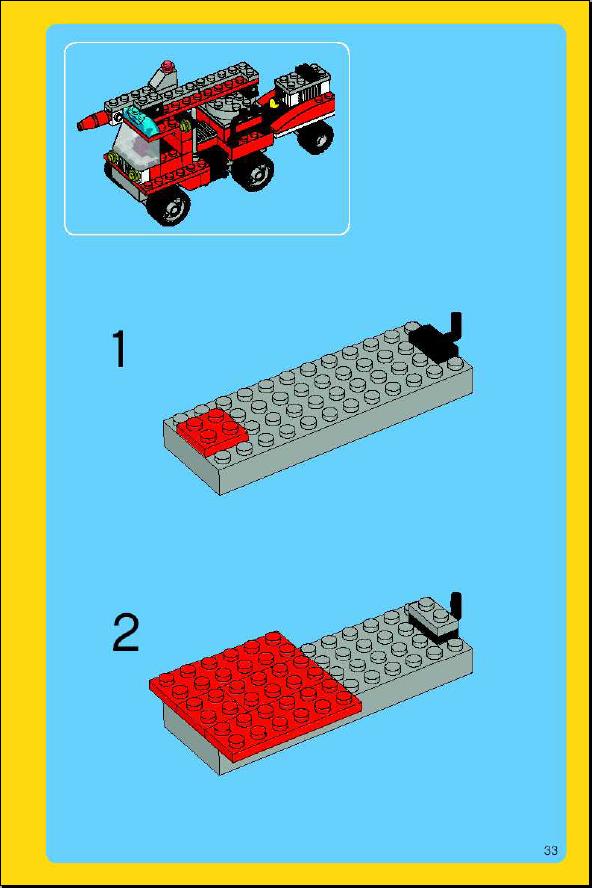 1

2

33